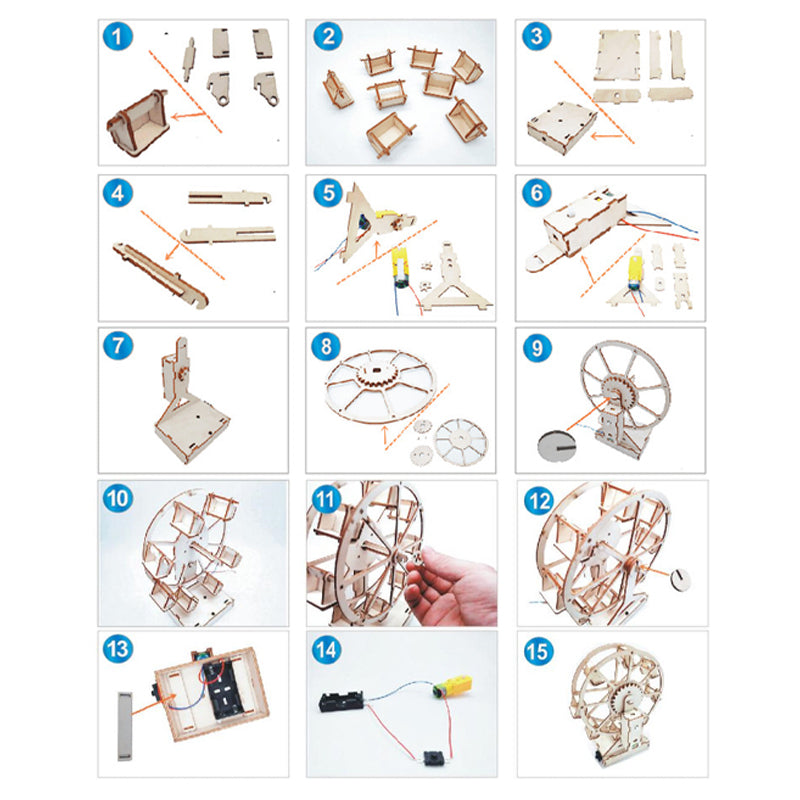 1

2

3

4

5

6

7

8

9

10

11

12

13

14

15