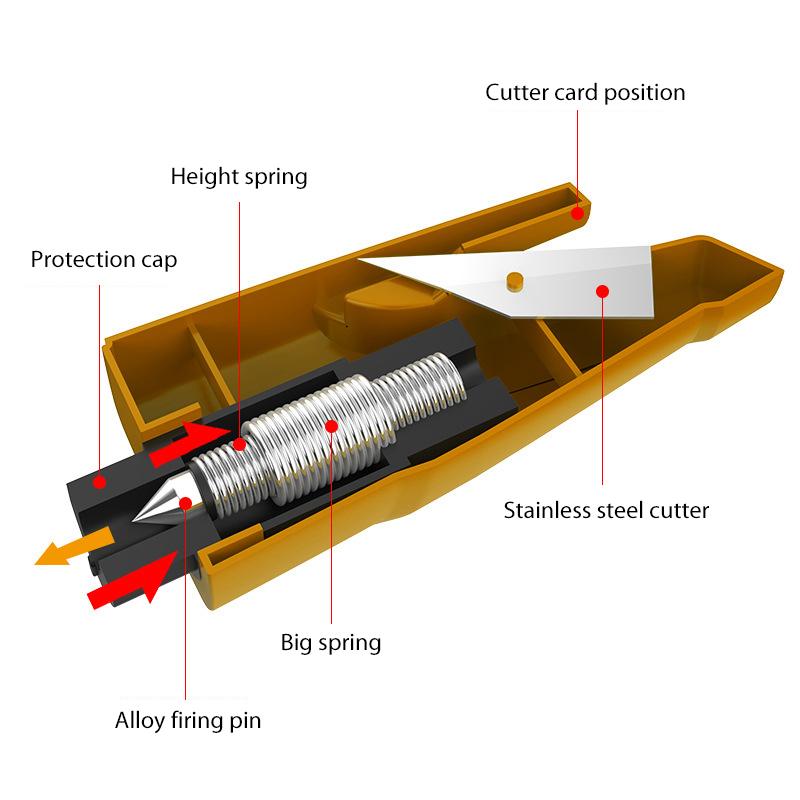 Cutter card position

Height spring

Protection cap

Stainless steel cutter

Big spring

Alloy firing pin