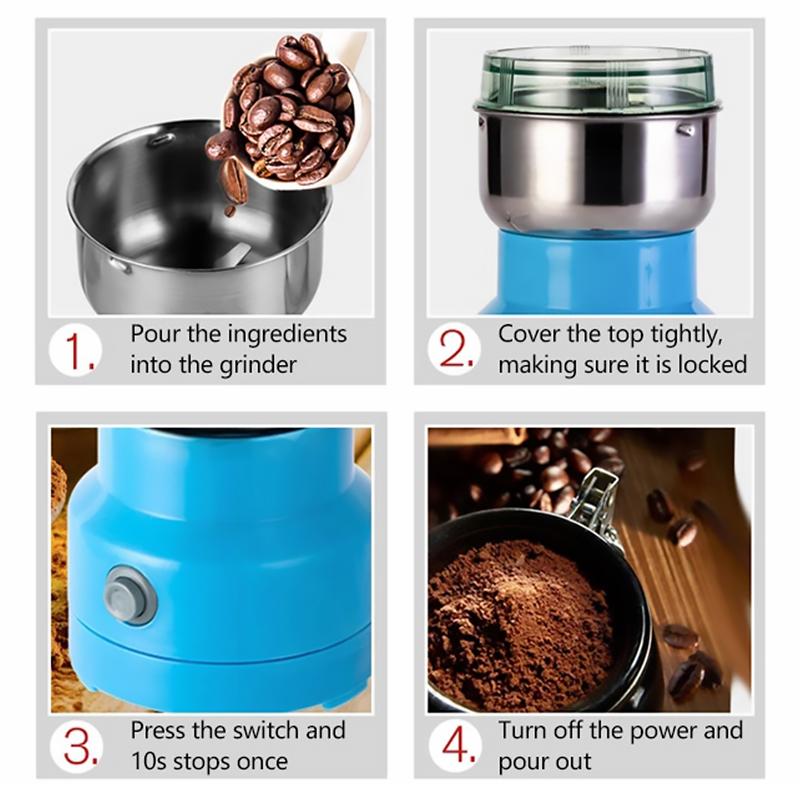 1. Pour the ingredients into the grinder

2. Cover the top tightly, making sure it is locked

3. Press the switch and 10s stops once

4. Turn off the power and pour out