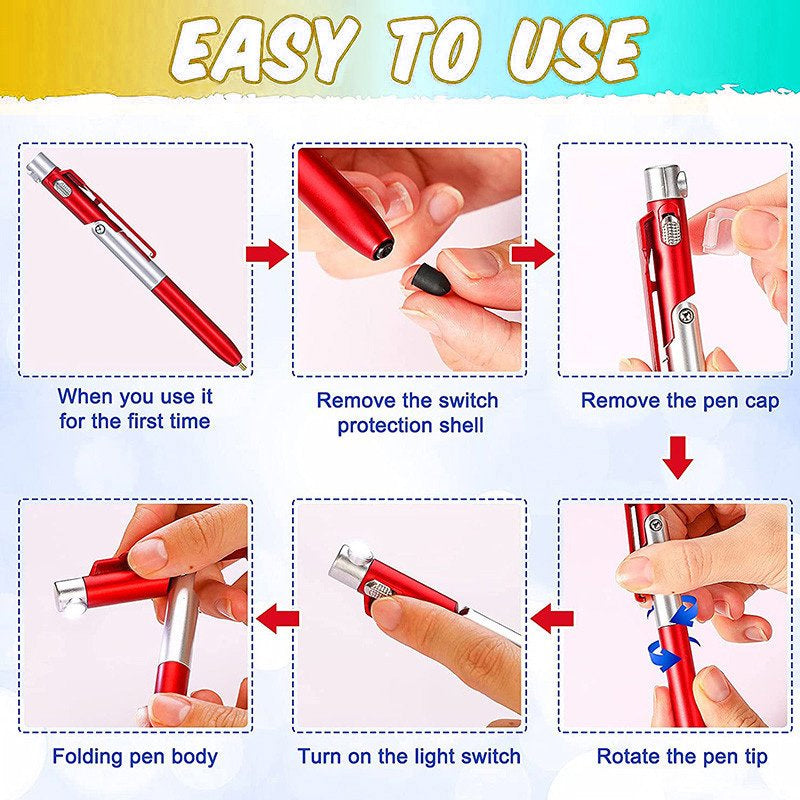 EASY TO USE

When you use it for the first time

Remove the switch protection shell

Remove the pen cap

Rotate the pen tip

Turn on the light switch

Folding pen body